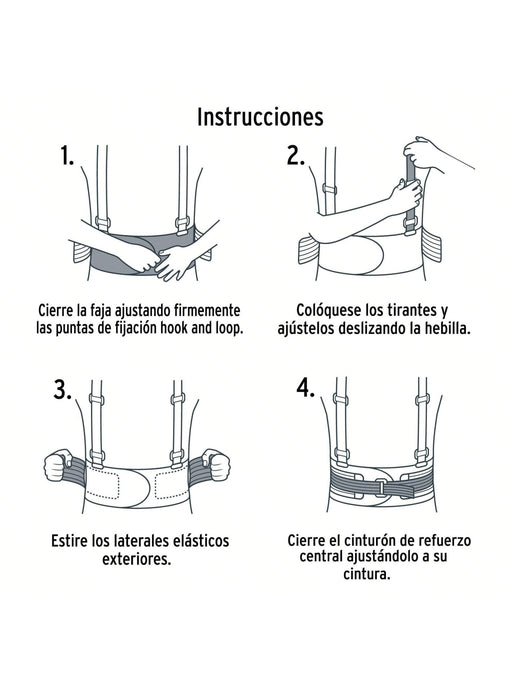 Instrucciones

1.

Cierre la faja ajustando firmemente las puntas de fijación hook and loop.

2.

Colóquese los tirantes y ajústelos deslizando la hebilla.

3.

Estire los laterales elásticos exteriores.

4.

Cierre el cinturón de refuerzo central ajustándolo a su cintura.