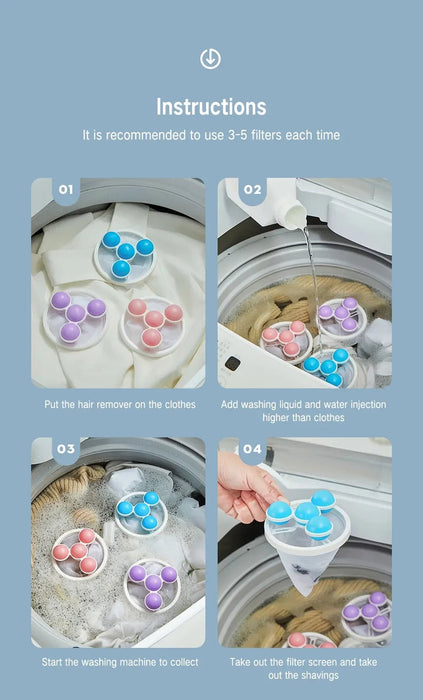 Instructions

It is recommended to use 3-5 filters each time

01

Put the hair remover on the clothes

02

Add washing liquid and water injection higher than clothes

03

Start the washing machine to collect

04

Take out the filter screen and take out the shavings