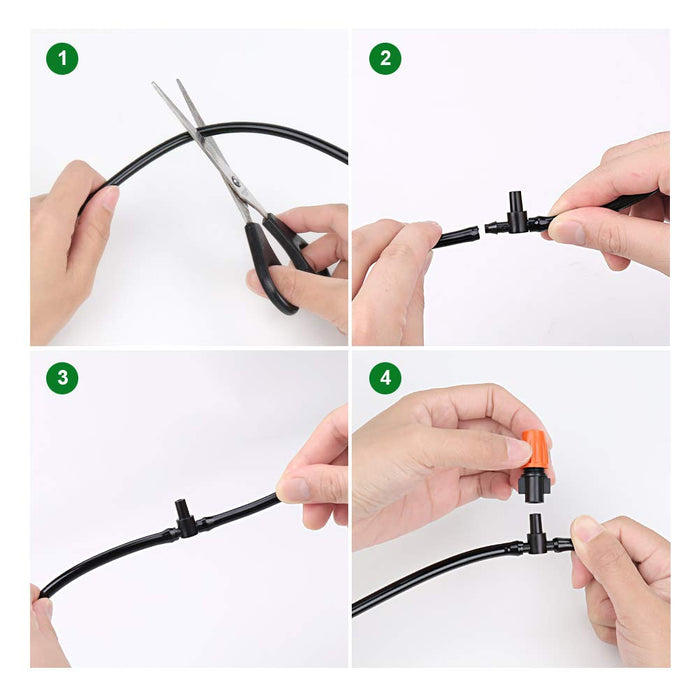 1

2

3

4