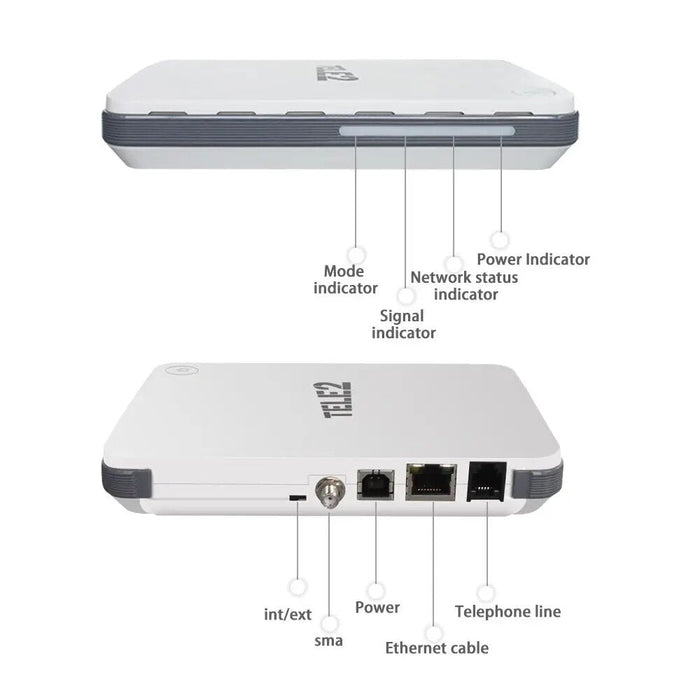 TELE2

Mode indicator

Signal indicator

Network status indicator

Power Indicator

TELE2

int/ext

sma

Power

Ethernet cable

Telephone line