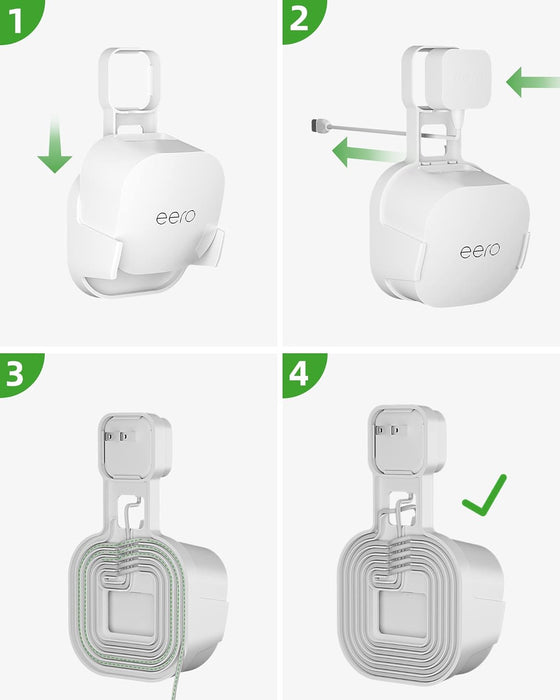 1

eero

2

eero

3

4