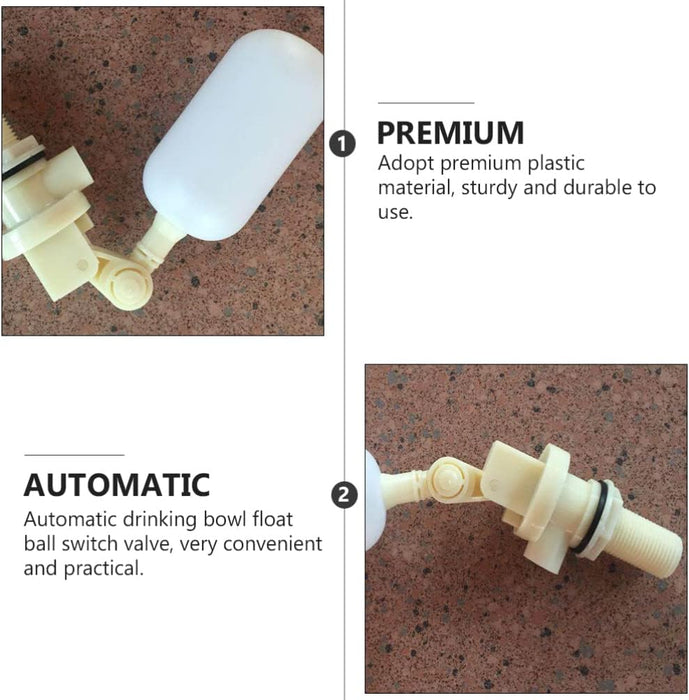 1

PREMIUM

Adopt premium plastic material, sturdy and durable to use.

AUTOMATIC

Automatic drinking bowl float ball switch valve, very convenient and practical.

2