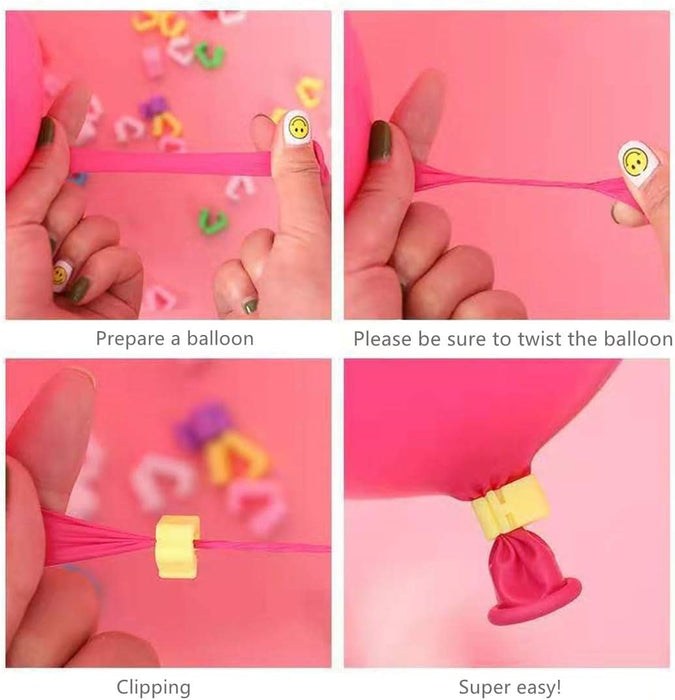 Prepare a balloon

Please be sure to twist the balloon

Clipping

Super easy!