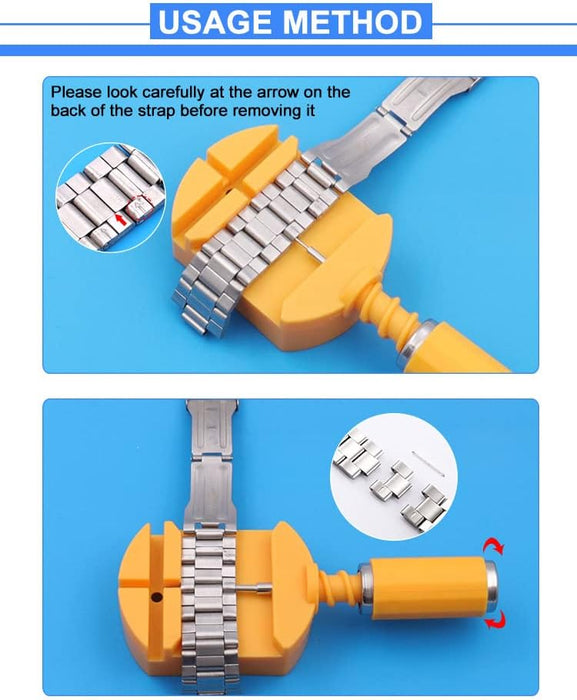 USAGE METHOD

Please look carefully at the arrow on the back of the strap before removing it