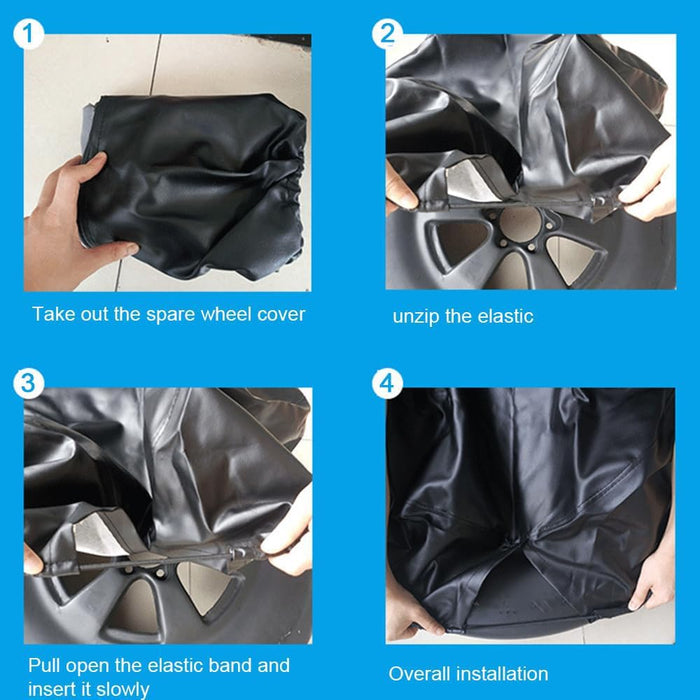 1

Take out the spare wheel cover

2

unzip the elastic

3

Pull open the elastic band and insert it slowly

4

Overall installation