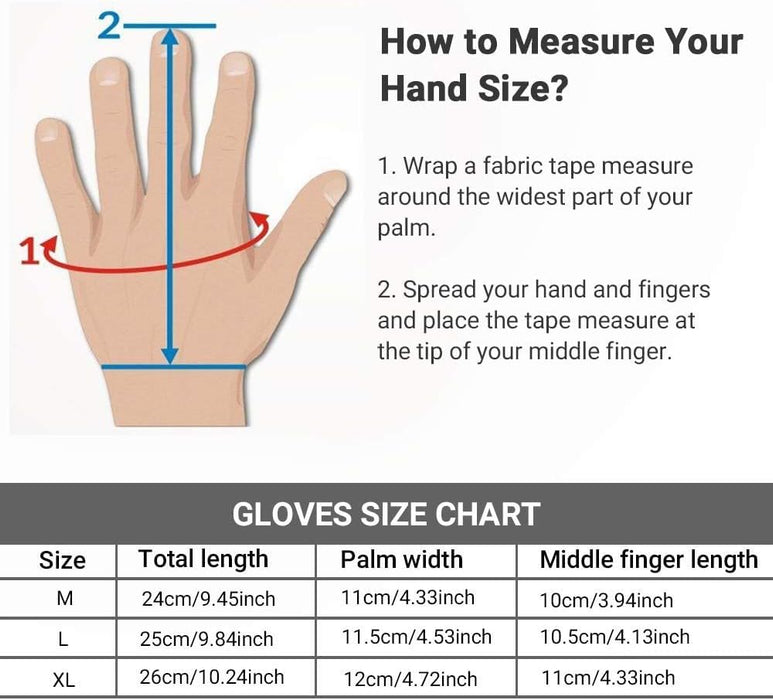 2

1

How to Measure Your Hand Size?

1. Wrap a fabric tape measure around the widest part of your palm.

2. Spread your hand and fingers and place the tape measure at the tip of your middle finger.

GLOVES SIZE CHART

| Size | Total length | Palm width | Middle finger length |
|---|---|---|---|
| M | 24cm/9.45inch | 11cm/4.33inch | 10cm/3.94inch |
| L | 25cm/9.84inch | 11.5cm/4.53inch | 10.5cm/4.13inch |
| XL | 26cm/10.24inch | 12cm/4.72inch | 11cm/4.33inch |