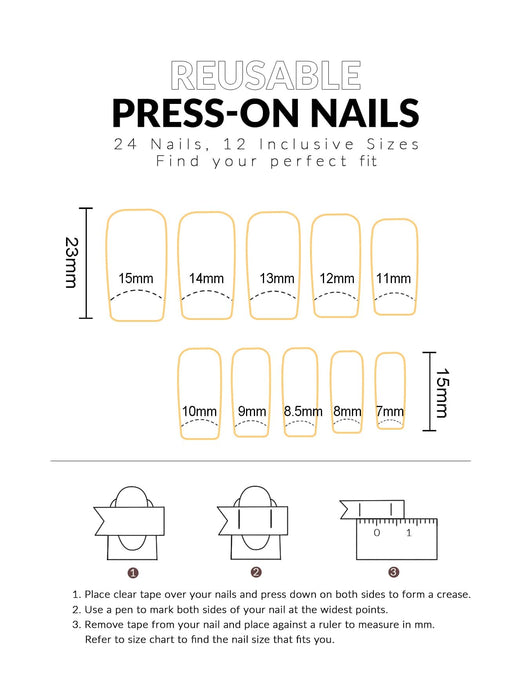 REUSABLE
PRESS-ON NAILS
24 Nails, 12 Inclusive Sizes
Find your perfect fit

23mm

15mm 14mm 13mm 12mm 11mm

10mm 9mm 8.5mm 8mm 7mm

15mm

0 1

❶ ❷ ❸

1. Place clear tape over your nails and press down on both sides to form a crease.
2. Use a pen to mark both sides of your nail at the widest points.
3. Remove tape from your nail and place against a ruler to measure in mm. Refer to size chart to find the nail size that fits you.