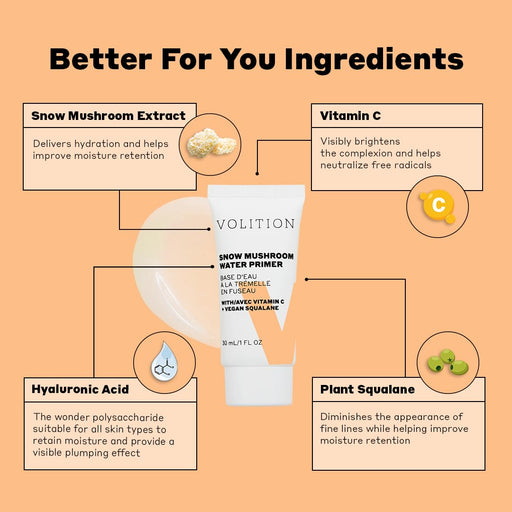 Better For You Ingredients

Snow Mushroom Extract

Delivers hydration and helps improve moisture retention

Vitamin C

Visibly brightens the complexion and helps neutralize free radicals

C

VOLITION

SNOW MUSHROOM WATER PRIMER

BASE D'EAU À LA TRÉMELLE EN FUSEAU

WITH/AVEC VITAMIN C + VEGAN SQUALANE

30 mL/1 FL OZ

Hyaluronic Acid

The wonder polysaccharide suitable for all skin types to retain moisture and provide a visible plumping effect

Plant Squalane

Diminishes the appearance of fine lines while helping improve moisture retention