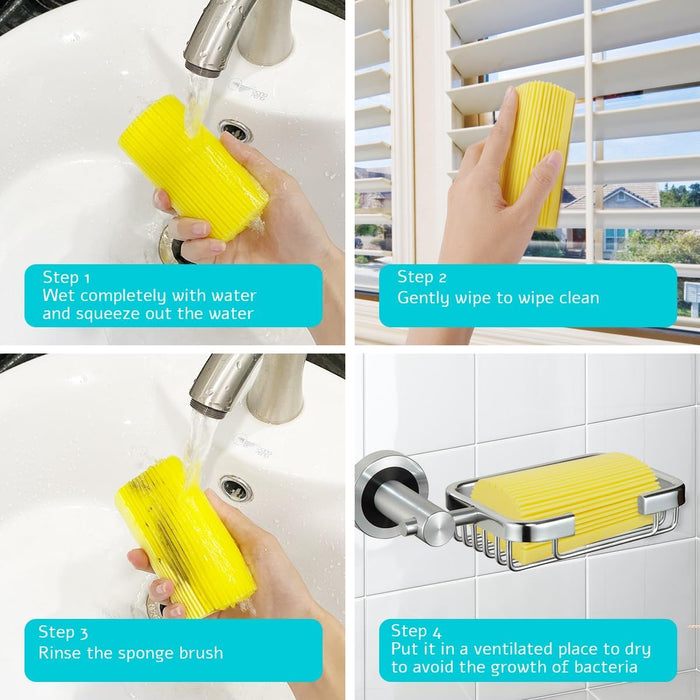 Step 1
Wet completely with water and squeeze out the water

Step 2
Gently wipe to wipe clean

Step 3
Rinse the sponge brush

Step 4
Put it in a ventilated place to dry to avoid the growth of bacteria