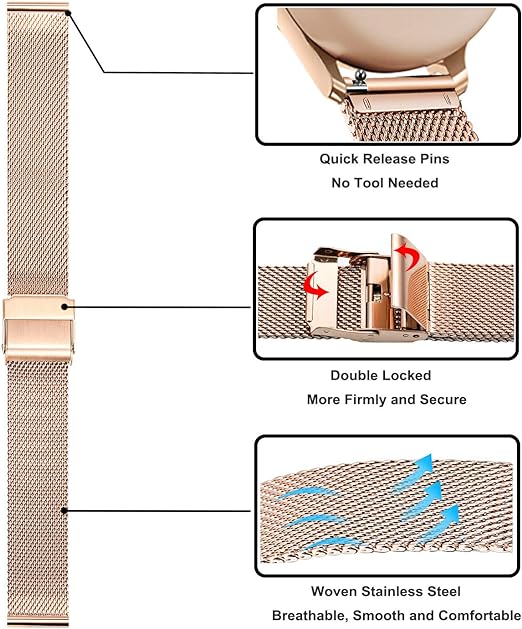 Quick Release Pins
No Tool Needed

Double Locked
More Firmly and Secure

Woven Stainless Steel
Breathable, Smooth and Comfortable