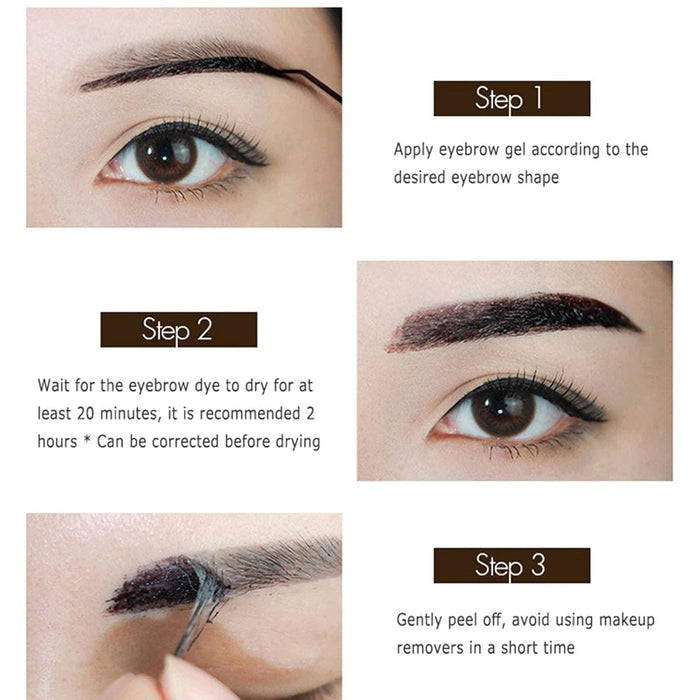 Step 1

Apply eyebrow gel according to the desired eyebrow shape

Step 2

Wait for the eyebrow dye to dry for at least 20 minutes, it is recommended 2 hours * Can be corrected before drying

Step 3

Gently peel off, avoid using makeup removers in a short time