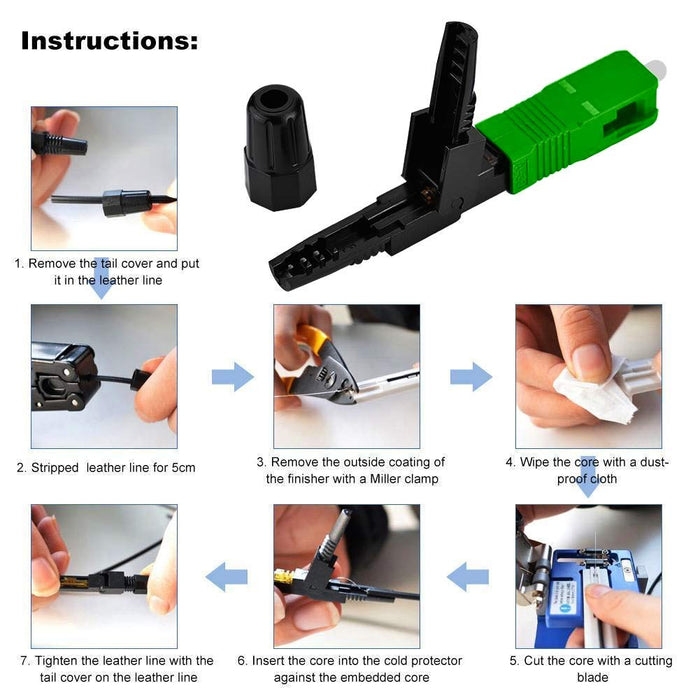 Instructions:

1. Remove the tail cover and put it in the leather line

2. Stripped  leather line for 5cm

3. Remove the outside coating of the finisher with a Miller clamp

4. Wipe the core with a dust-proof cloth

5. Cut the core with a cutting blade

6. Insert the core into the cold protector against the embedded core

7. Tighten the leather line with the tail cover on the leather line