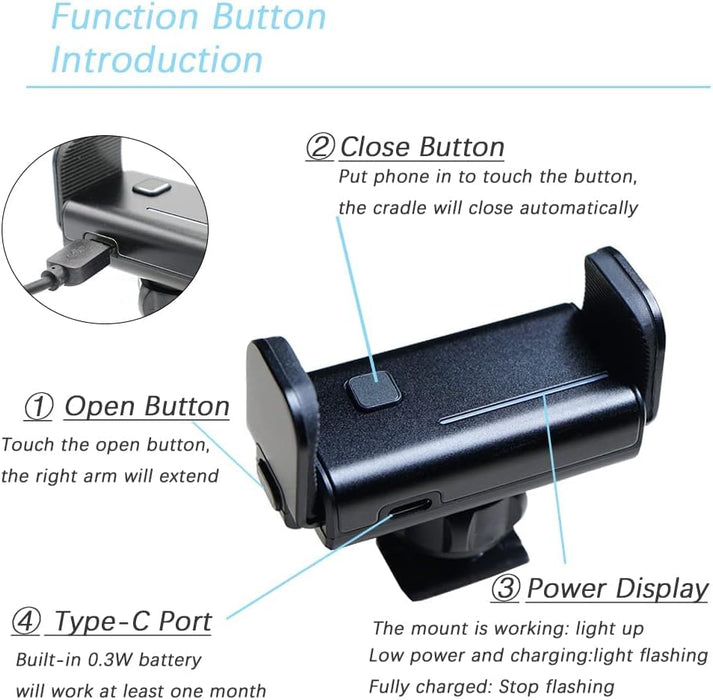 Function Button Introduction

② Close Button
Put phone in to touch the button, the cradle will close automatically

① Open Button
Touch the open button, the right arm will extend

③ Power Display
The mount is working: light up
Low power and charging:light flashing
Fully charged: Stop flashing

④ Type-C Port
Built-in 0.3W battery will work at least one month