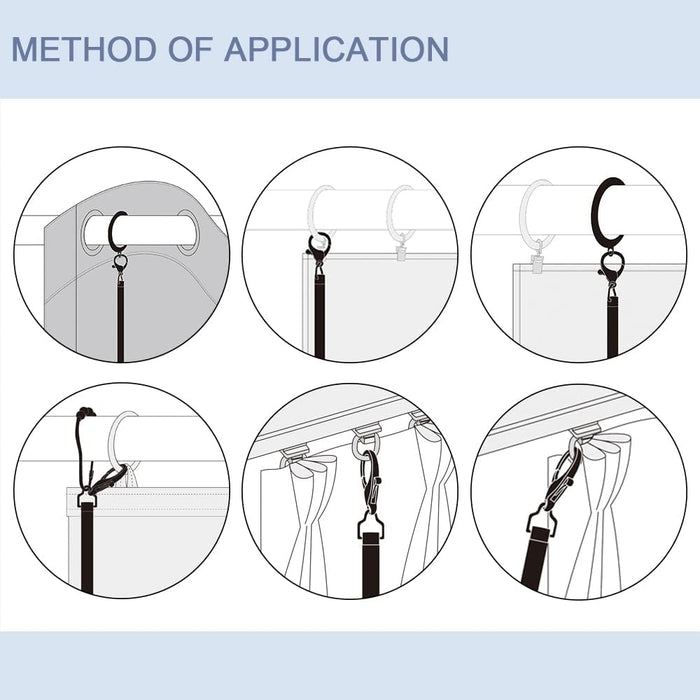 METHOD OF APPLICATION