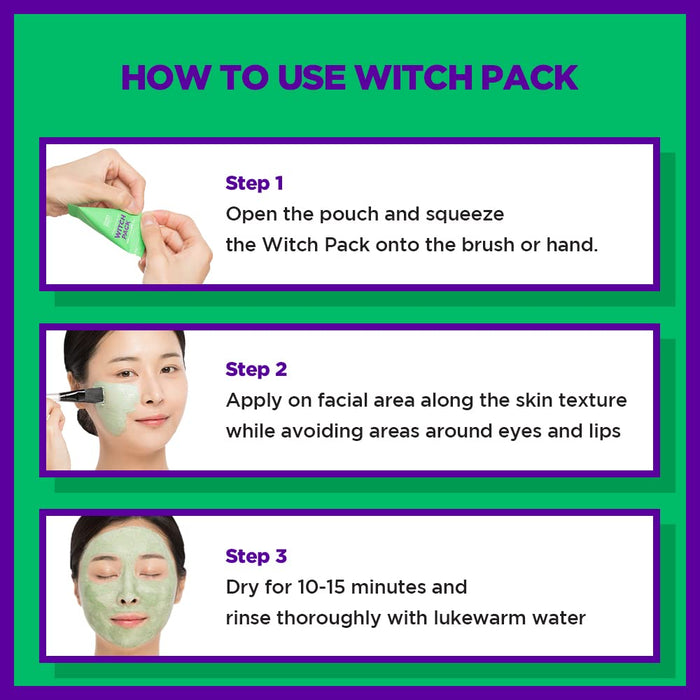 HOW TO USE WITCH PACK

WITCH PACK

Step 1
Open the pouch and squeeze the Witch Pack onto the brush or hand.

Step 2
Apply on facial area along the skin texture while avoiding areas around eyes and lips

Step 3
Dry for 10-15 minutes and rinse thoroughly with lukewarm water