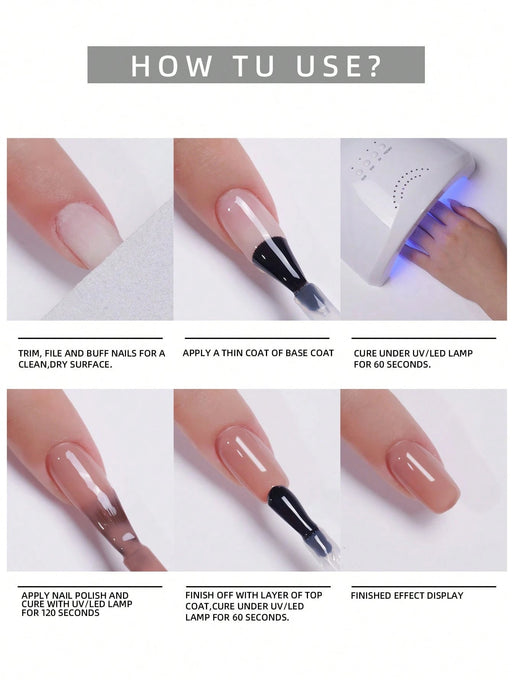 HOW TU USE?

TRIM, FILE AND BUFF NAILS FOR A CLEAN,DRY SURFACE.

APPLY A THIN COAT OF BASE COAT

CURE UNDER UV/LED LAMP FOR 60 SECONDS.

APPLY NAIL POLISH AND CURE WITH UV/LED LAMP FOR 120 SECONDS

FINISH OFF WITH LAYER OF TOP COAT,CURE UNDER UV/LED LAMP FOR 60 SECONDS.

FINISHED EFFECT DISPLAY