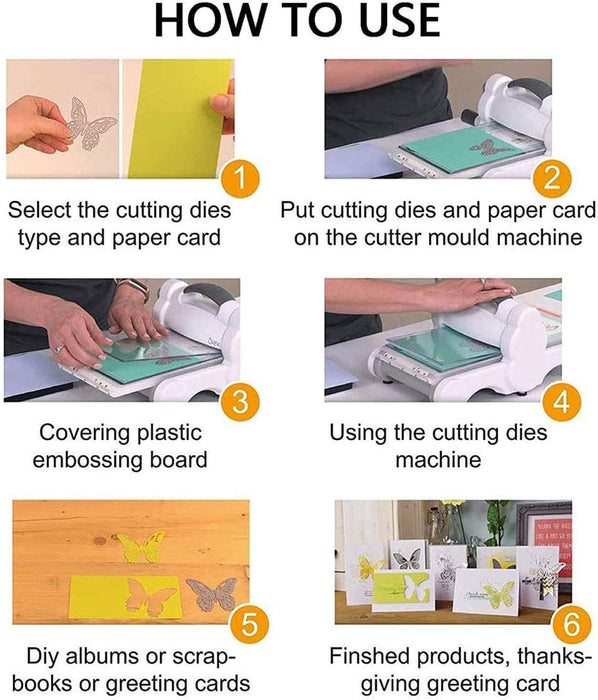 HOW TO USE

1

Select the cutting dies type and paper card

2

Put cutting dies and paper card on the cutter mould machine

3

Covering plastic embossing board

4

Using the cutting dies machine

5

Diy albums or scrapbooks or greeting cards

6

Finshed products, thanksgiving greeting card