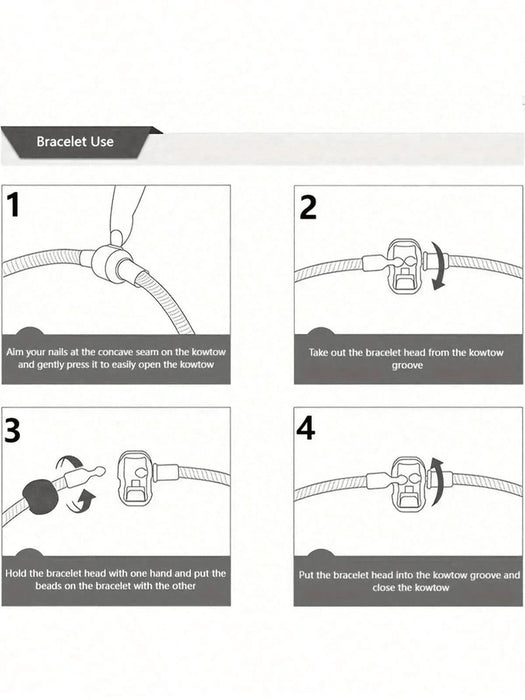 Bracelet Use

1

Aim your nails at the concave seam on the kowtow and gently press it to easily open the kowtow

2

Take out the bracelet head from the kowtow groove

3

Hold the bracelet head with one hand and put the beads on the bracelet with the other

4

Put the bracelet head into the kowtow groove and close the kowtow