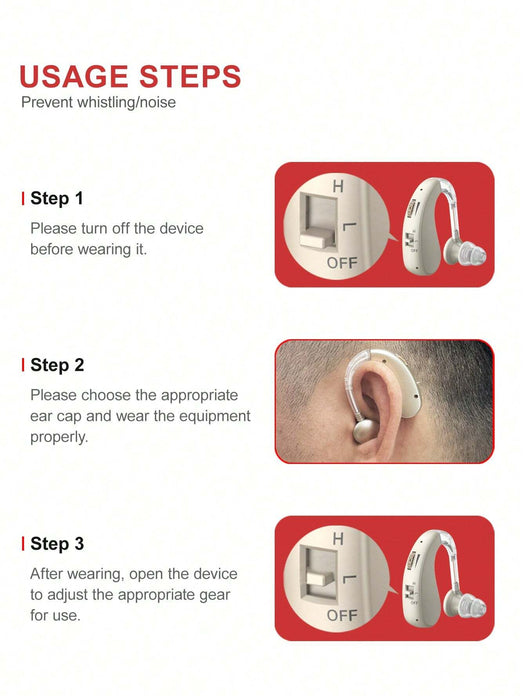 USAGE STEPS
Prevent whistling/noise

Step 1
Please turn off the device before wearing it.

H
L
OFF

Step 2
Please choose the appropriate ear cap and wear the equipment properly.

Step 3
After wearing, open the device to adjust the appropriate gear for use.

H
L
OFF