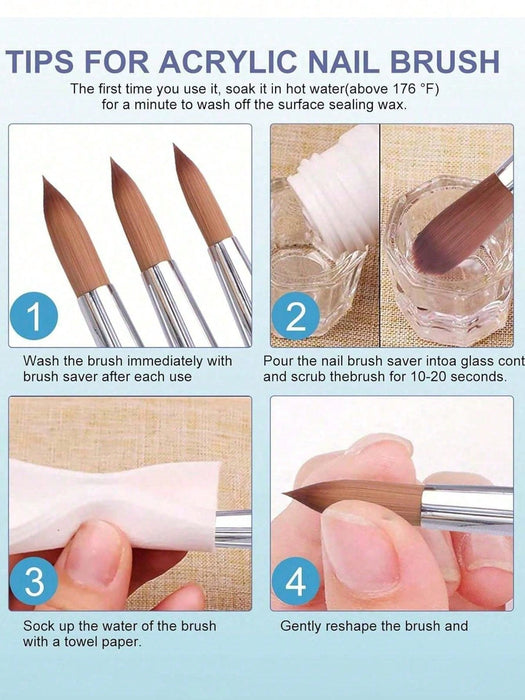 TIPS FOR ACRYLIC NAIL BRUSH

The first time you use it, soak it in hot water(above 176 °F) for a minute to wash off the surface sealing wax.

1

Wash the brush immediately with brush saver after each use

2

Pour the nail brush saver intoa glass cont and scrub thebrush for 10-20 seconds.

3

Sock up the water of the brush with a towel paper.

4

Gently reshape the brush and