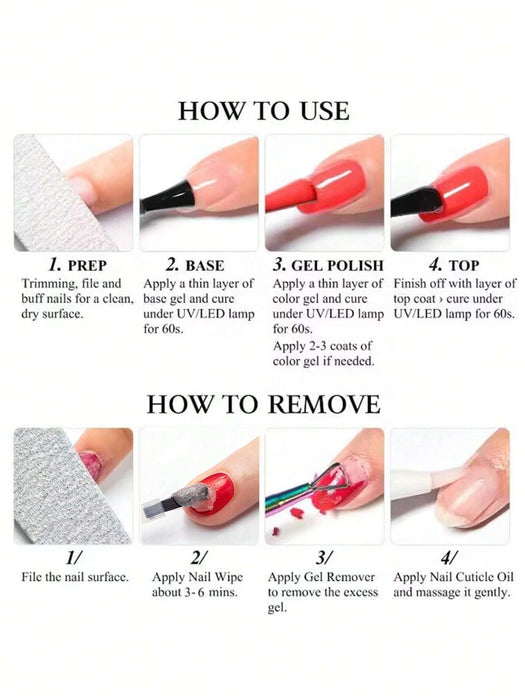 HOW TO USE

1. PREP
Trimming, file and buff nails for a clean, dry surface.

2. BASE
Apply a thin layer of base gel and cure under UV/LED lamp for 60s.

3. GEL POLISH
Apply a thin layer of color gel and cure under UV/LED lamp for 60s.
Apply 2-3 coats of color gel if needed.

4. TOP
Finish off with layer of top coat › cure under UV/LED lamp for 60s.

HOW TO REMOVE

1/
File the nail surface.

2/
Apply Nail Wipe about 3- 6 mins.

3/
Apply Gel Remover to remove the excess gel.

4/
Apply Nail Cuticle Oil and massage it gently.