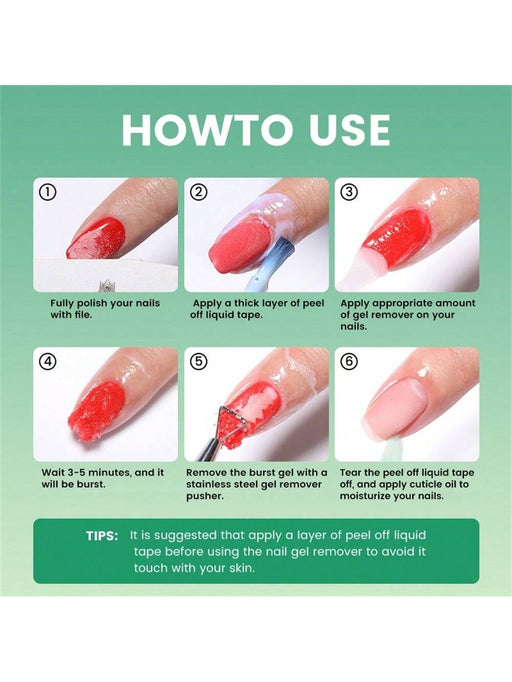 HOWTO USE

①

Fully polish your nails with file.

②

Apply a thick layer of peel off liquid tape.

③

Apply appropriate amount of gel remover on your nails.

④

Wait 3-5 minutes, and it will be burst.

⑤

Remove the burst gel with a stainless steel gel remover pusher.

⑥

Tear the peel off liquid tape off, and apply cuticle oil to moisturize your nails.

TIPS: It is suggested that apply a layer of peel off liquid tape before using the nail gel remover to avoid it touch with your skin.