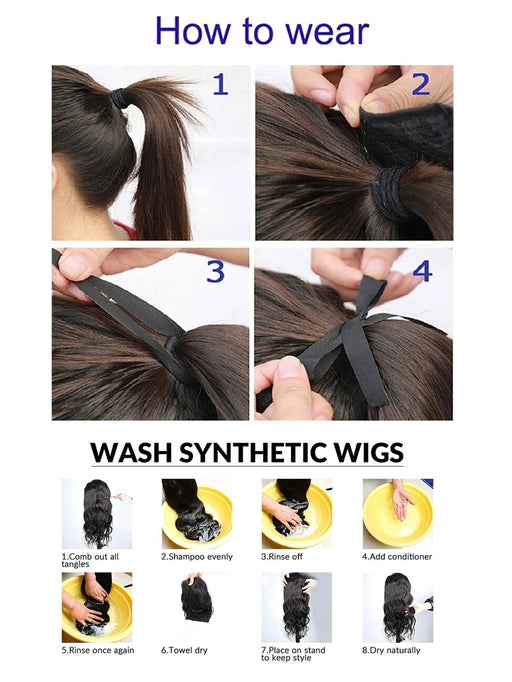 How to wear

1

2

3

4

WASH SYNTHETIC WIGS

1.Comb out all tangles

2.Shampoo evenly

3.Rinse off

4.Add conditioner

5.Rinse once again

6.Towel dry

7.Place on stand to keep style

8.Dry naturally