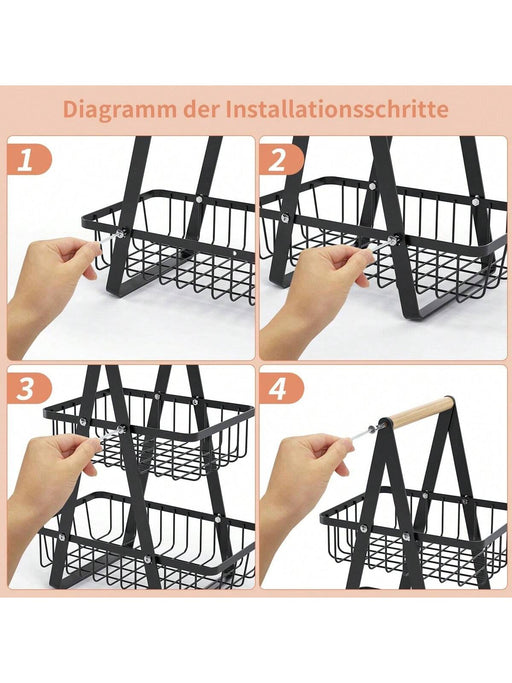 Diagramm der Installationsschritte

1

2

3

4