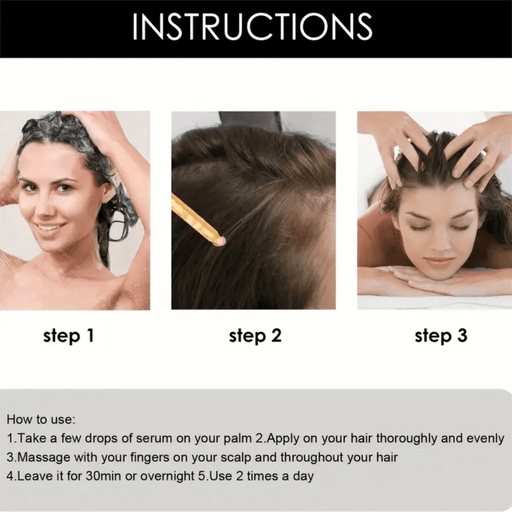 INSTRUCTIONS

step 1

step 2

step 3

How to use:
1.Take a few drops of serum on your palm 2.Apply on your hair thoroughly and evenly
3.Massage with your fingers on your scalp and throughout your hair
4.Leave it for 30min or overnight 5.Use 2 times a day