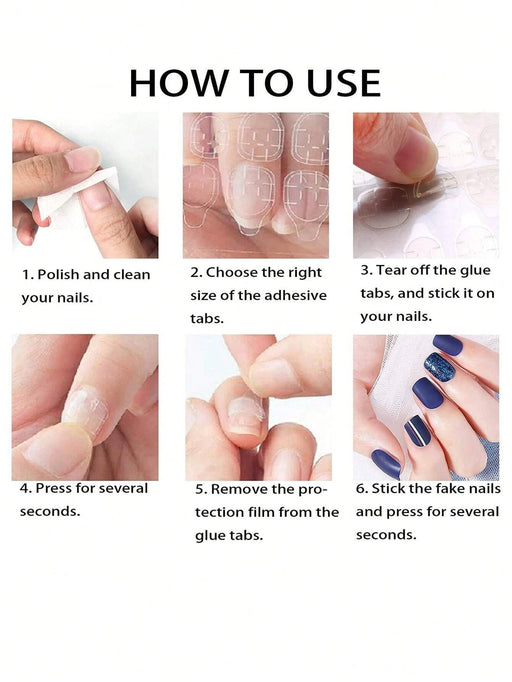 HOW TO USE

1. Polish and clean your nails.

2. Choose the right size of the adhesive tabs.

3. Tear off the glue tabs, and stick it on your nails.

4. Press for several seconds.

5. Remove the protection film from the glue tabs.

6. Stick the fake nails and press for several seconds.