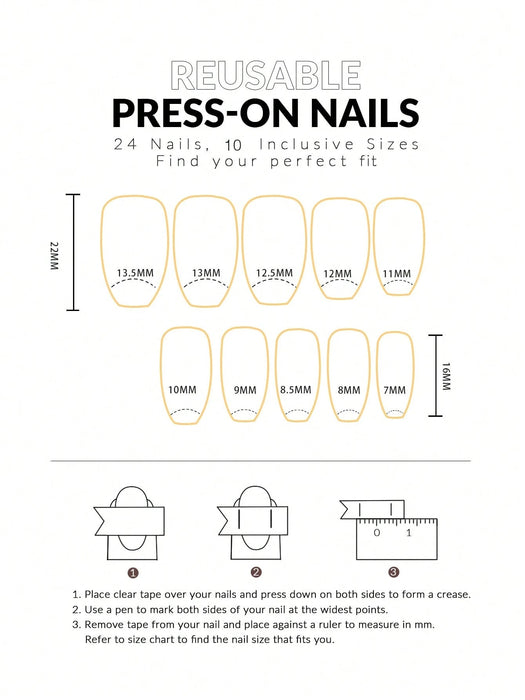 REUSABLE
PRESS-ON NAILS
24 Nails, 10 Inclusive Sizes
Find your perfect fit

22MM

13.5MM 13MM 12.5MM 12MM 11MM

10MM 9MM 8.5MM 8MM 7MM

16MM

0 1

1 2 3

1. Place clear tape over your nails and press down on both sides to form a crease.
2. Use a pen to mark both sides of your nail at the widest points.
3. Remove tape from your nail and place against a ruler to measure in mm. Refer to size chart to find the nail size that fits you.