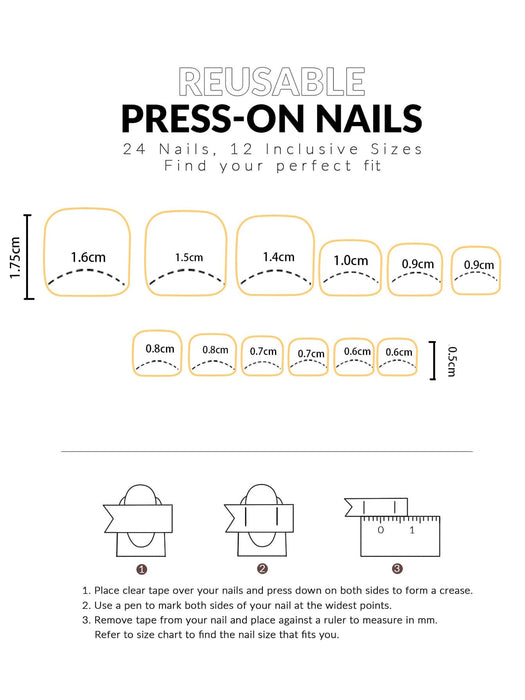 REUSABLE
PRESS-ON NAILS
24 Nails, 12 Inclusive Sizes
Find your perfect fit

1.75cm

1.6cm 1.5cm 1.4cm 1.0cm 0.9cm 0.9cm

0.8cm 0.8cm 0.7cm 0.7cm 0.6cm 0.6cm

0.5cm

0 1

1 2 3

1. Place clear tape over your nails and press down on both sides to form a crease.
2. Use a pen to mark both sides of your nail at the widest points.
3. Remove tape from your nail and place against a ruler to measure in mm. Refer to size chart to find the nail size that fits you.