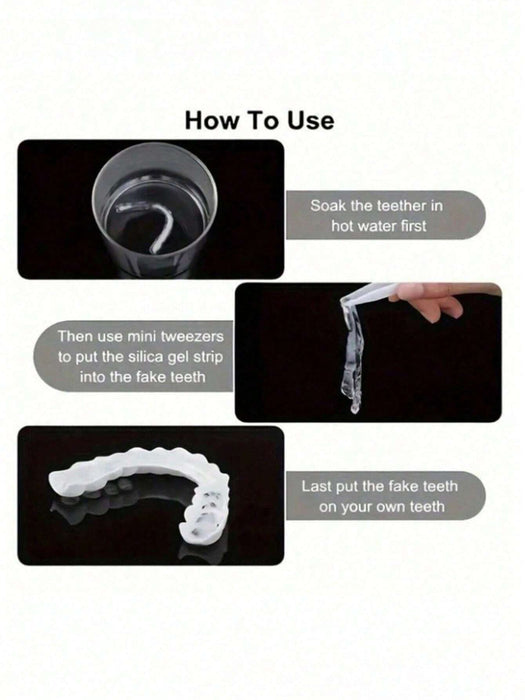 How To Use

Soak the teether in hot water first

Then use mini tweezers to put the silica gel strip into the fake teeth

Last put the fake teeth on your own teeth