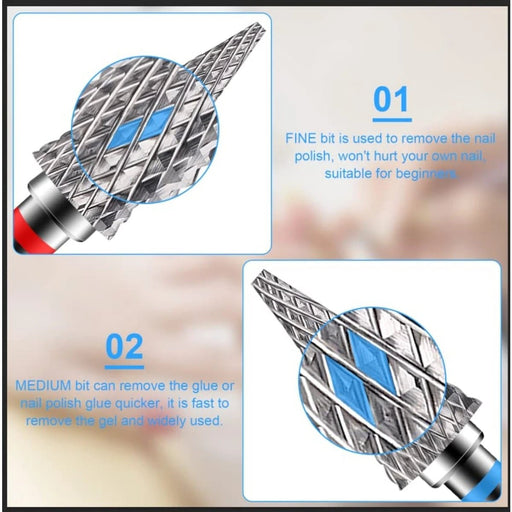 01

FINE bit is used to remove the nail polish, won't hurt your own nail, suitable for beginners.

02

MEDIUM bit can remove the glue or nail polish glue quicker, it is fast to remove the gel and widely used.