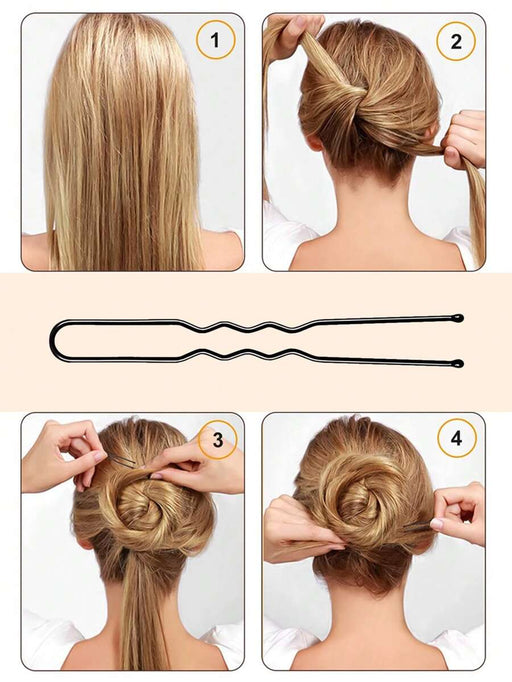 1
2
3
4