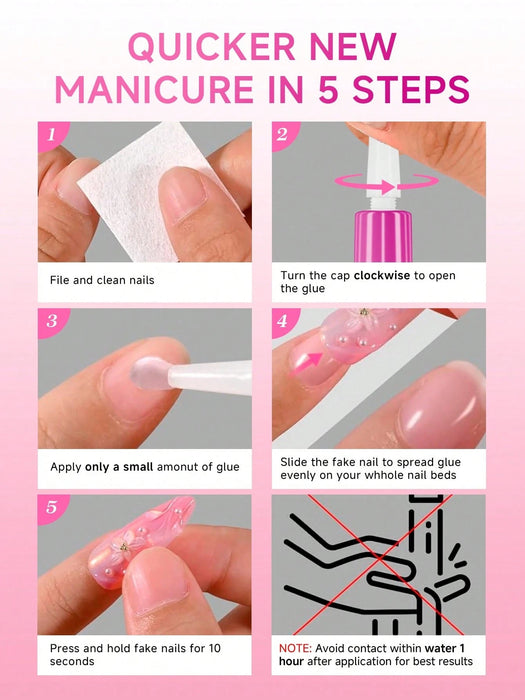 QUICKER NEW MANICURE IN 5 STEPS

1

File and clean nails

2

Turn the cap clockwise to open the glue

3

Apply only a small amonut of glue

4

Slide the fake nail to spread glue evenly on your whhole nail beds

5

Press and hold fake nails for 10 seconds

NOTE: Avoid contact within water 1 hour after application for best results