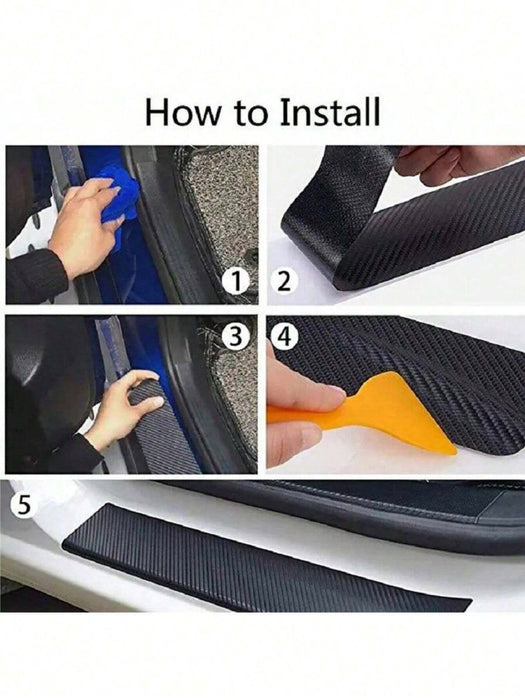 How to Install

1

2

3

4

5