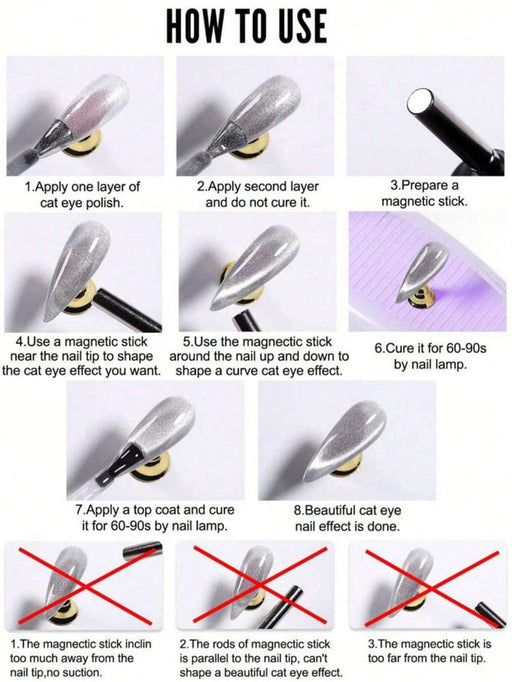 HOW TO USE

1.Apply one layer of cat eye polish.

2.Apply second layer and do not cure it.

3.Prepare a magnetic stick.

4.Use a magnetic stick near the nail tip to shape the cat eye effect you want.

5.Use the magnectic stick around the nail up and down to shape a curve cat eye effect.

6.Cure it for 60-90s by nail lamp.

7.Apply a top coat and cure it for 60-90s by nail lamp.

8.Beautiful cat eye nail effect is done.

1.The magnectic stick inclin too much away from the nail tip,no suction.

2.The rods of magnectic stick is parallel to the nail tip, can't shape a beautiful cat eye effect.

3.The magnectic stick is too far from the nail tip.