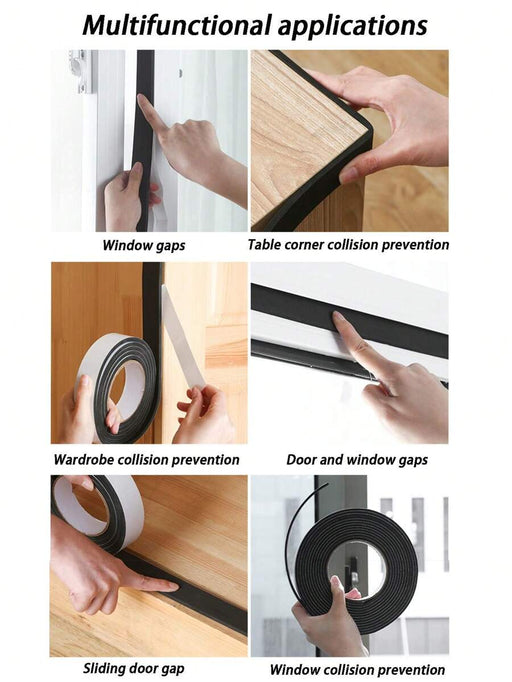 Multifunctional applications

Window gaps

Table corner collision prevention

Wardrobe collision prevention

Door and window gaps

Sliding door gap

Window collision prevention