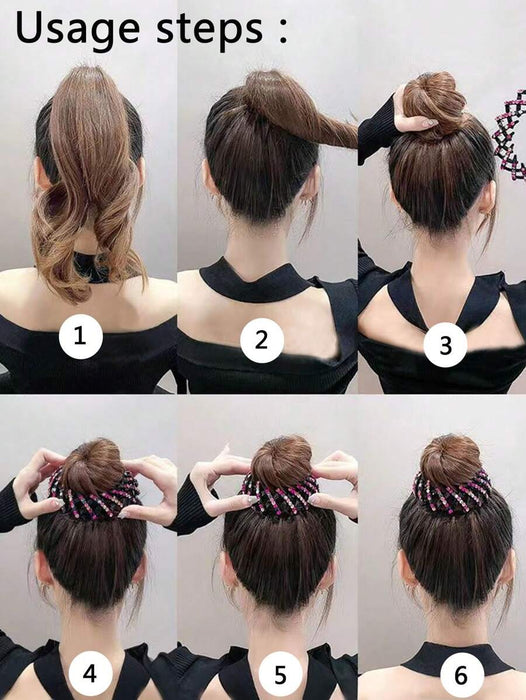 Usage steps :

1

2

3

4

5

6