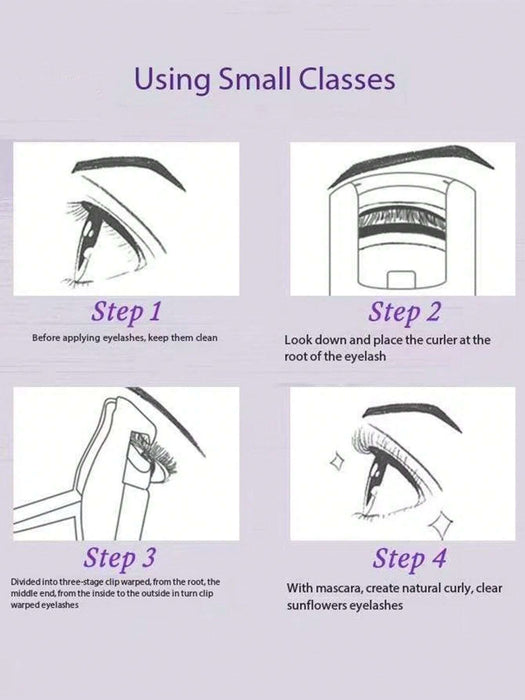 Using Small Classes

Step 1

Before applying eyelashes, keep them clean

Step 2

Look down and place the curler at the root of the eyelash

Step 3

Divided into three-stage clip warped, from the root, the middle end, from the inside to the outside in turn clip warped eyelashes

Step 4

With mascara, create natural curly, clear sunflowers eyelashes