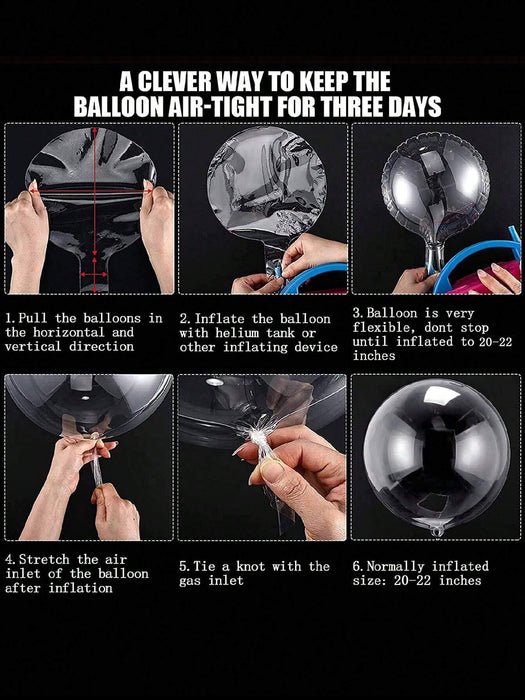 A CLEVER WAY TO KEEP THE BALLOON AIR-TIGHT FOR THREE DAYS

1. Pull the balloons in the horizontal and vertical direction

2. Inflate the balloon with helium tank or other inflating device

3. Balloon is very flexible, dont stop until inflated to 20-22 inches

4. Stretch the air inlet of the balloon after inflation

5. Tie a knot with the gas inlet

6. Normally inflated size: 20-22 inches