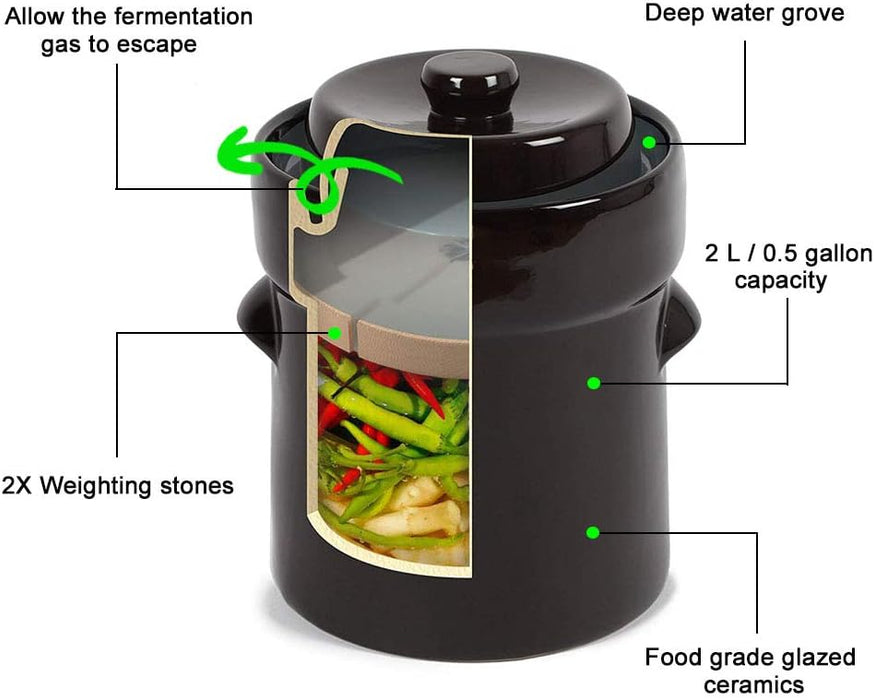 Allow the fermentation gas to escape

Deep water grove

2 L / 0.5 gallon capacity

2X Weighting stones

Food grade glazed ceramics