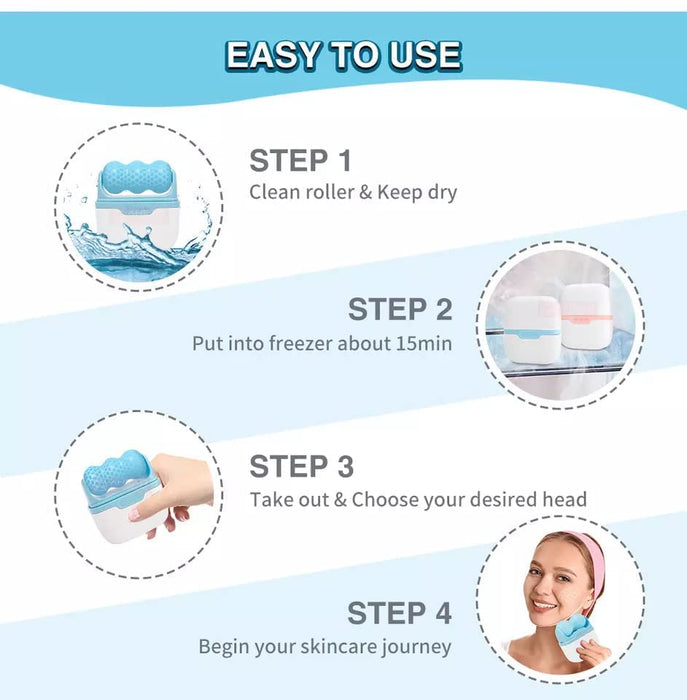 EASY TO USE

STEP 1
Clean roller & Keep dry

STEP 2
Put into freezer about 15min

STEP 3
Take out & Choose your desired head

STEP 4
Begin your skincare journey