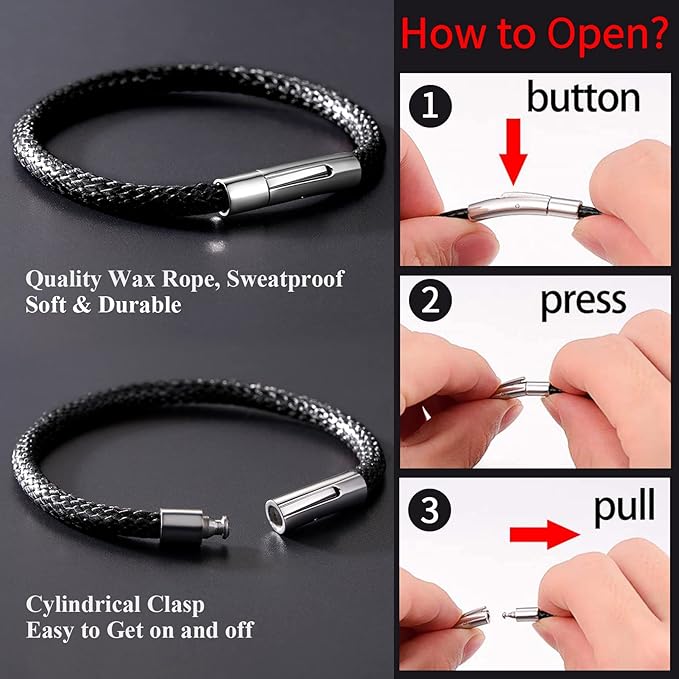 Quality Wax Rope, Sweatproof
Soft & Durable

Cylindrical Clasp
Easy to Get on and off

How to Open?

1 button

2 press

3 pull