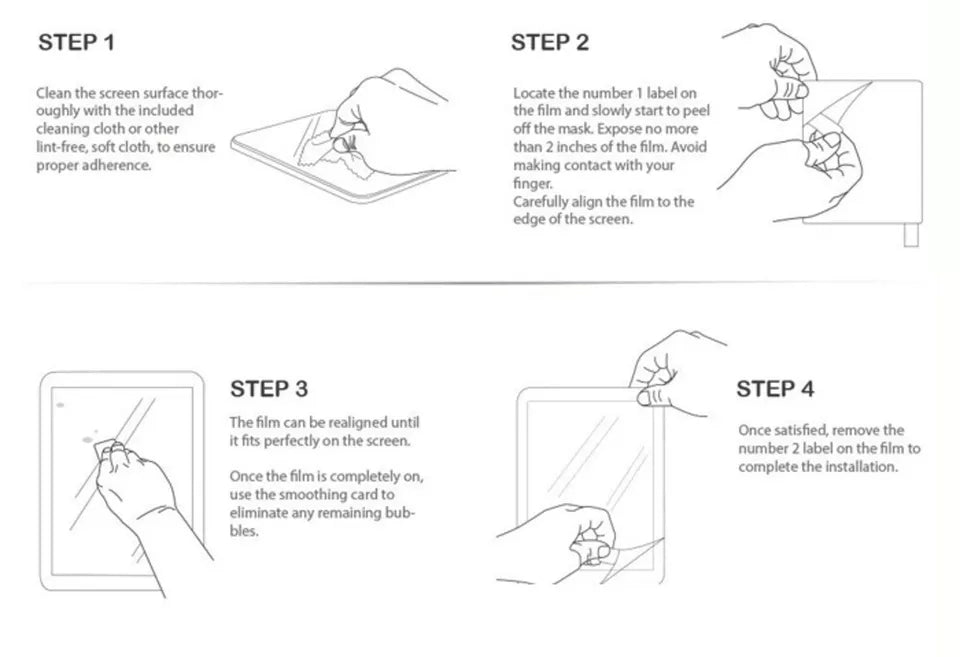 STEP 1

Clean the screen surface thoroughly with the included cleaning cloth or other lint-free, soft cloth, to ensure proper adherence.

STEP 2

Locate the number 1 label on the film and slowly start to peel off the mask. Expose no more than 2 inches of the film. Avoid making contact with your finger.
Carefully align the film to the edge of the screen.

STEP 3

The film can be realigned until it fits perfectly on the screen.

Once the film is completely on, use the smoothing card to eliminate any remaining bubbles.

STEP 4

Once satisfied, remove the number 2 label on the film to complete the installation.