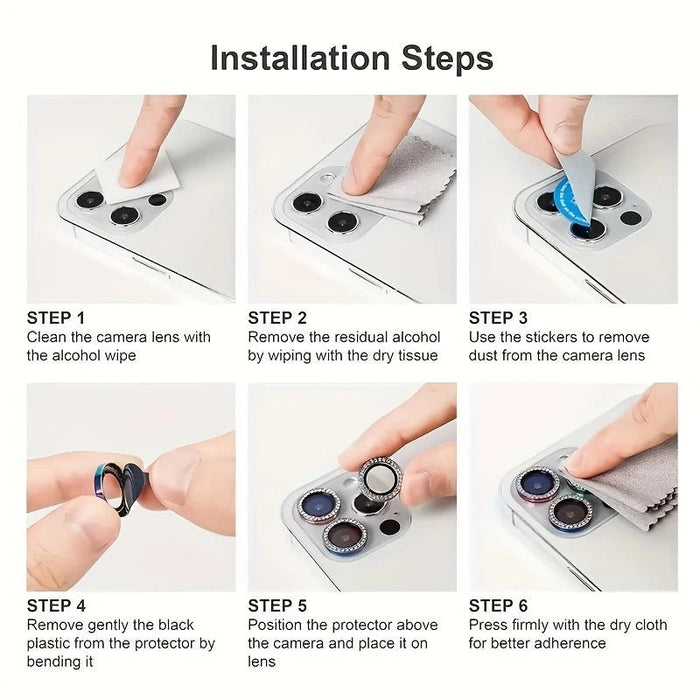 Installation Steps

STEP 1
Clean the camera lens with the alcohol wipe

STEP 2
Remove the residual alcohol by wiping with the dry tissue

STEP 3
Use the stickers to remove dust from the camera lens

STEP 4
Remove gently the black plastic from the protector by bending it

STEP 5
Position the protector above the camera and place it on lens

STEP 6
Press firmly with the dry cloth for better adherence