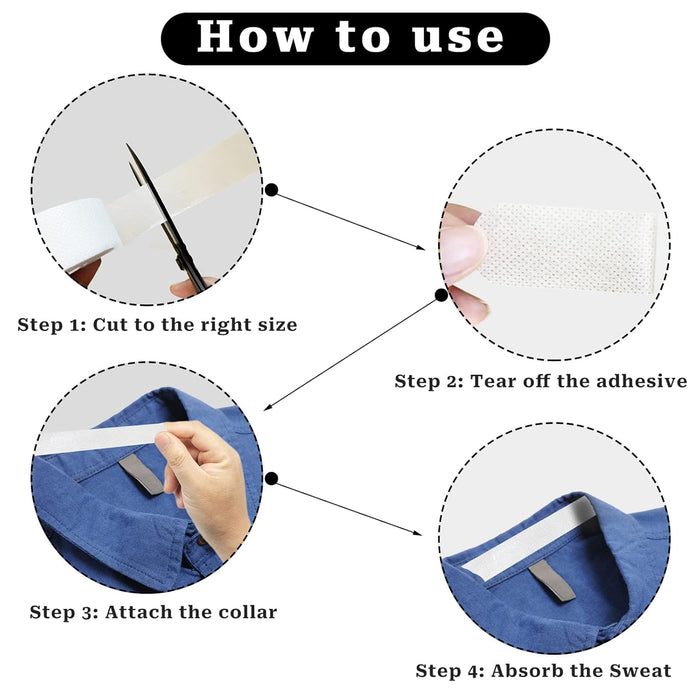 How to use

Step 1: Cut to the right size

Step 2: Tear off the adhesive

Step 3: Attach the collar

Step 4: Absorb the Sweat