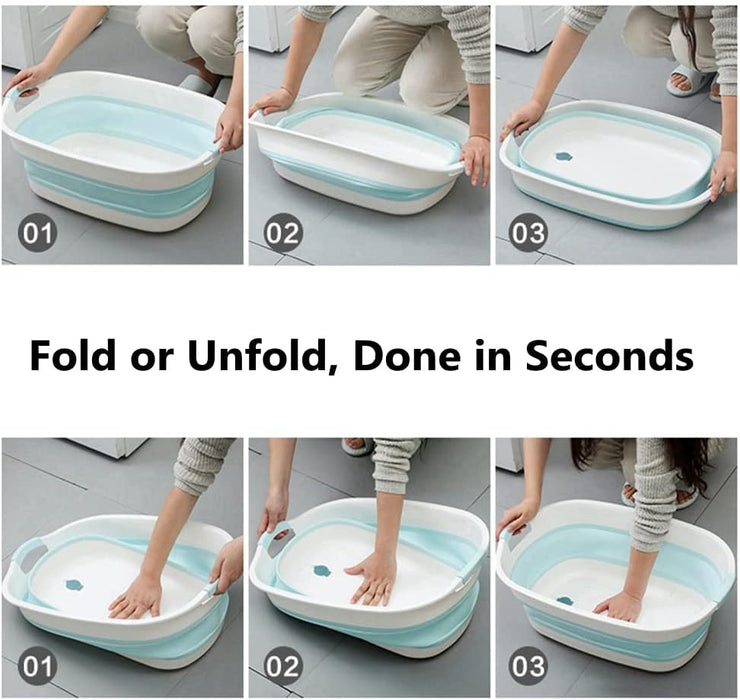 01

02

03

Fold or Unfold, Done in Seconds

01

02

03