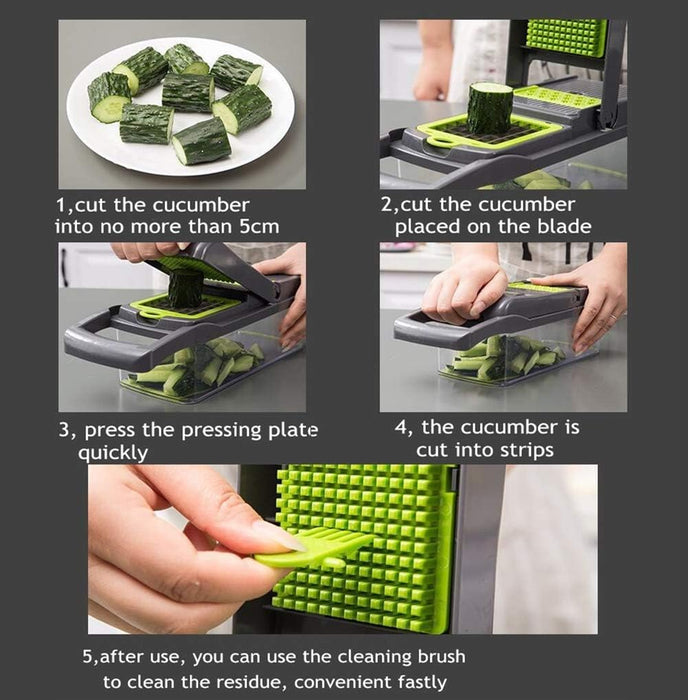 1,cut the cucumber into no more than 5cm

2,cut the cucumber placed on the blade

3, press the pressing plate quickly

4, the cucumber is cut into strips

5,after use, you can use the cleaning brush to clean the residue, convenient fastly